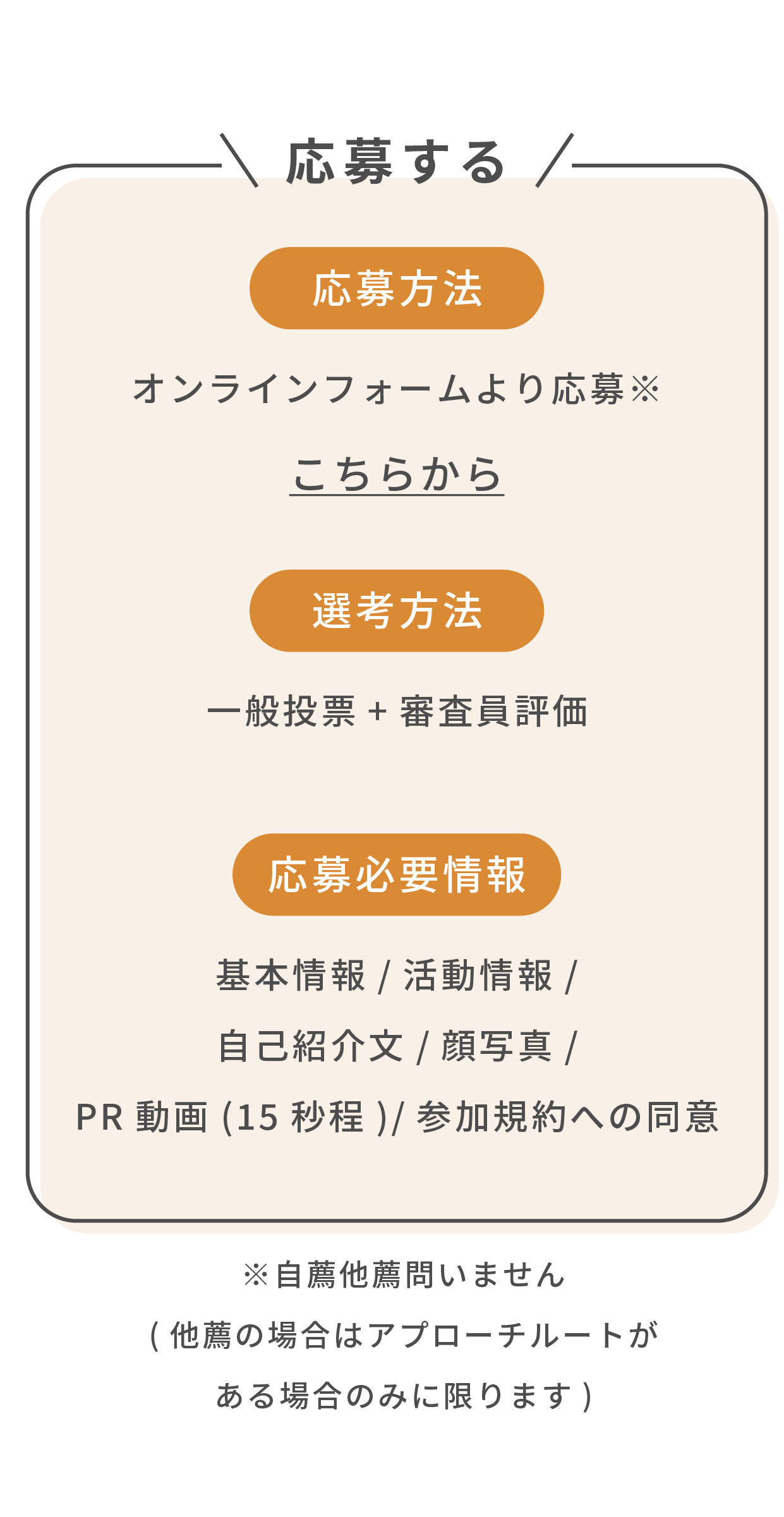 応募する

応募方法

オンラインフォームより応募※

こちらから

選考方法

一般投票+審査員評価

応募必要情報

基本情報/活動情報/

自己紹介文/顔写真/

PR動画(15秒程)/参加規約への同意

※自薦他薦問いません

(他薦の場合はアプローチルートが

ある場合のみに限ります)